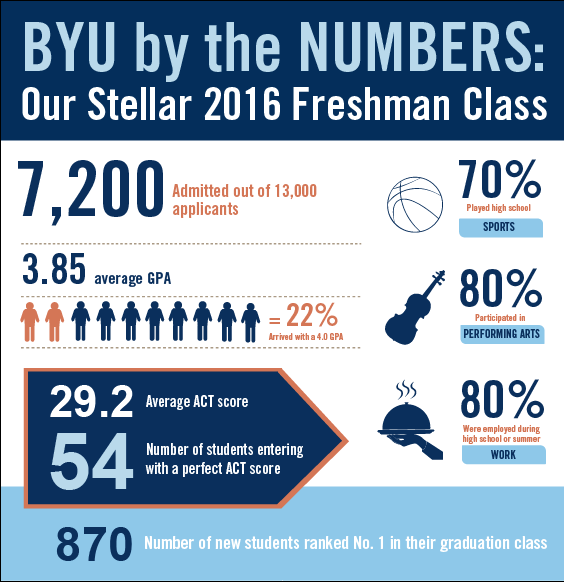 BYU by the NUMBERS:
Our Stellar 2016 Freshman Class

7,200 Admitted out of 13,000 applicants

3.85 average GPA

= 22%
Arrived with a 4.0 GPA

29.2 Average ACT score

54 Number of students entering with a perfect ACT score

70%
Played high school
SPORTS

80%
Participated in
PERFORMING ARTS

80%
Were employed during high school or summer
WORK

870 Number of new students ranked No. 1 in their graduation class